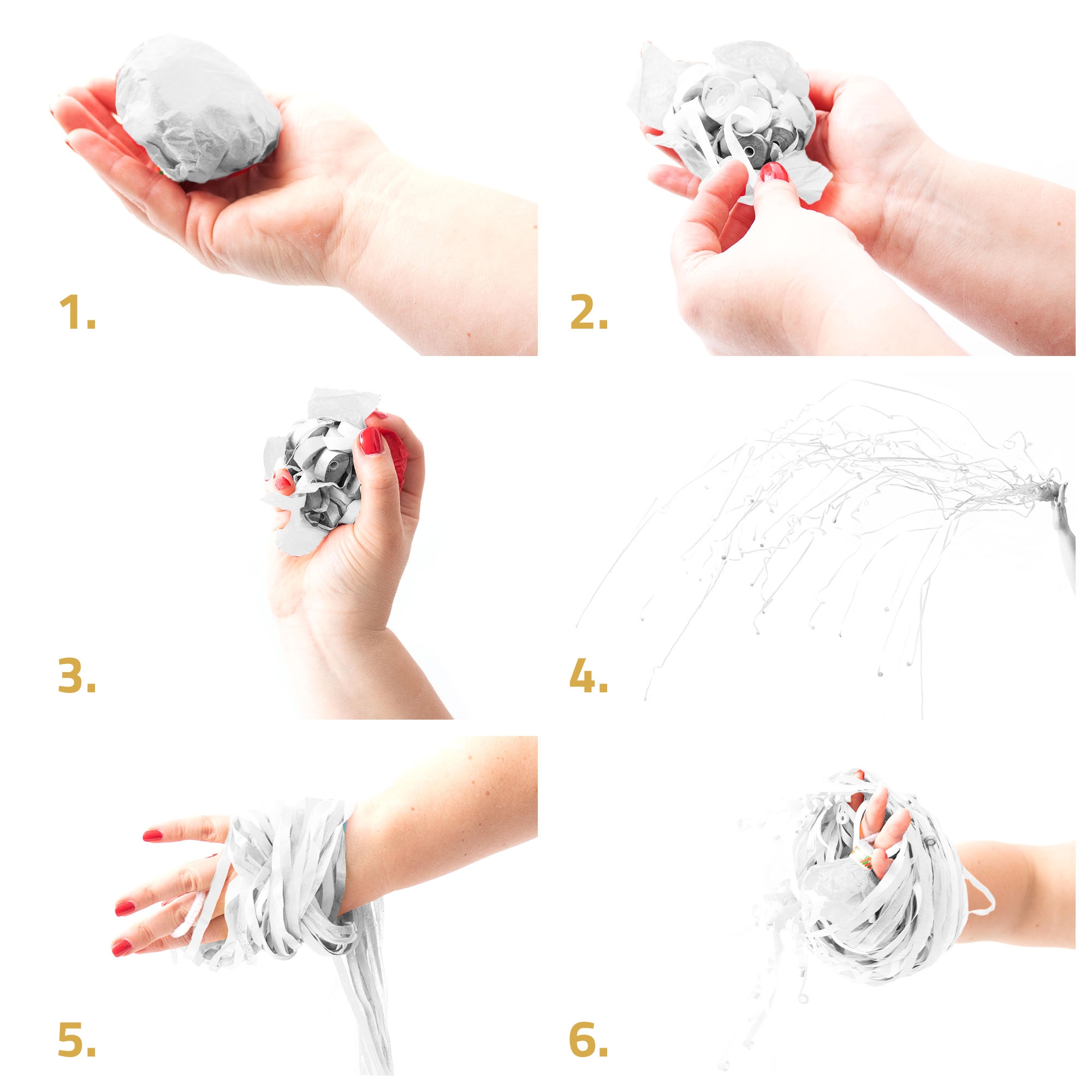 1.

2.

3.

4.

5.

6.